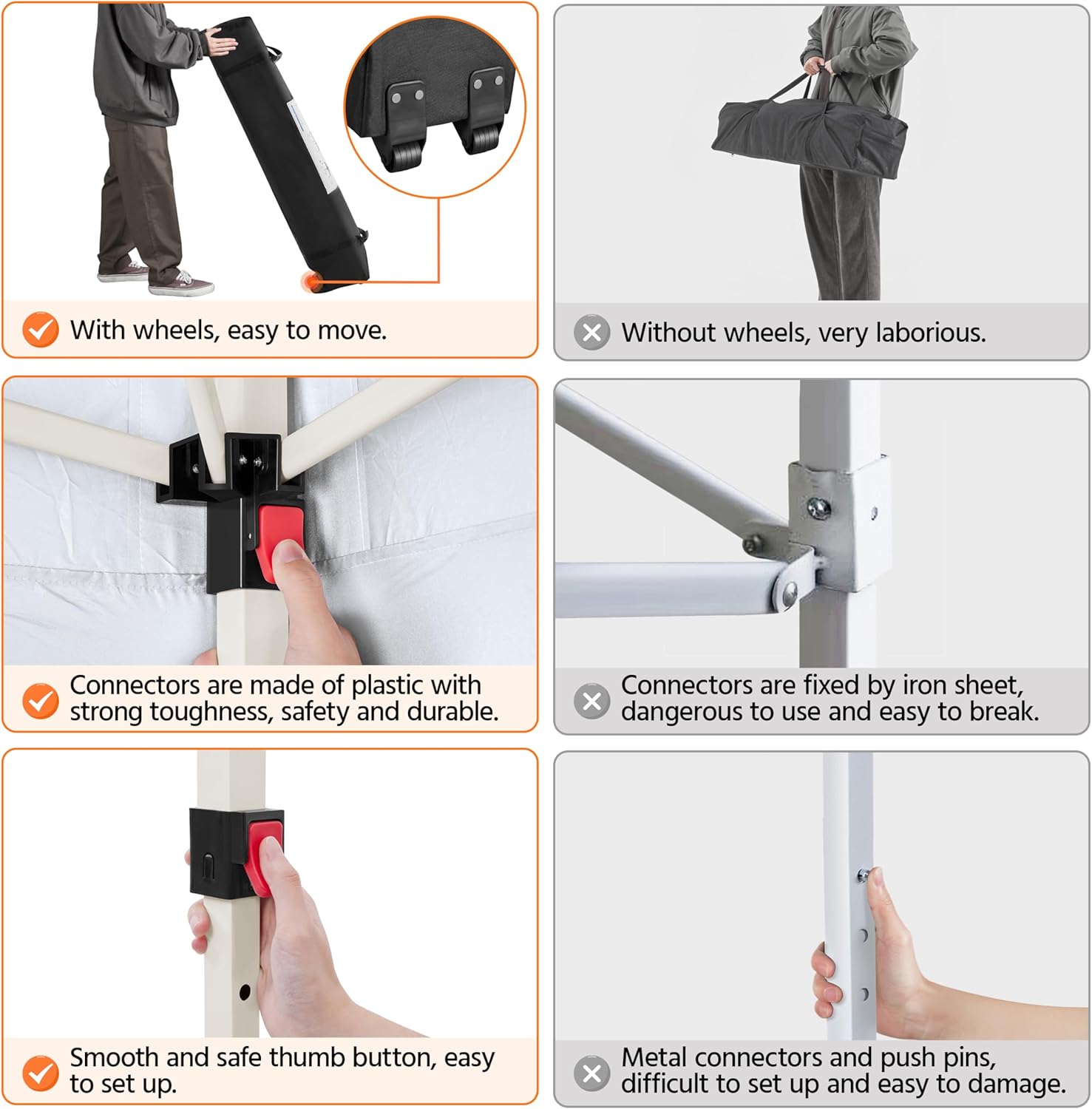 With wheels, easy to move.

Without wheels, very laborious.

Connectors are made of plastic with strong toughness, safety and durable.

Connectors are fixed by iron sheet, dangerous to use and easy to break.

Smooth and safe thumb button, easy to set up.

Metal connectors and push pins, difficult to set up and easy to damage.